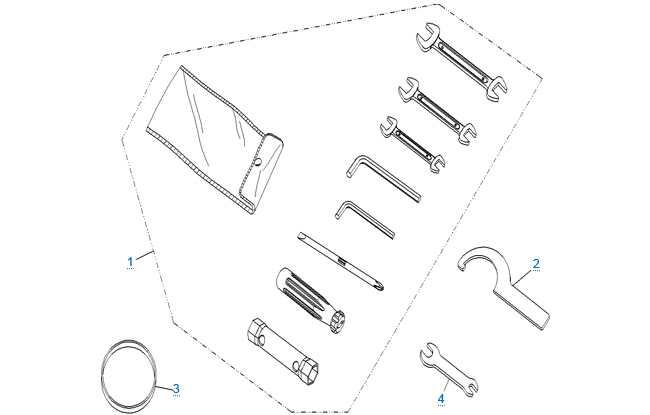 1
2
3
4