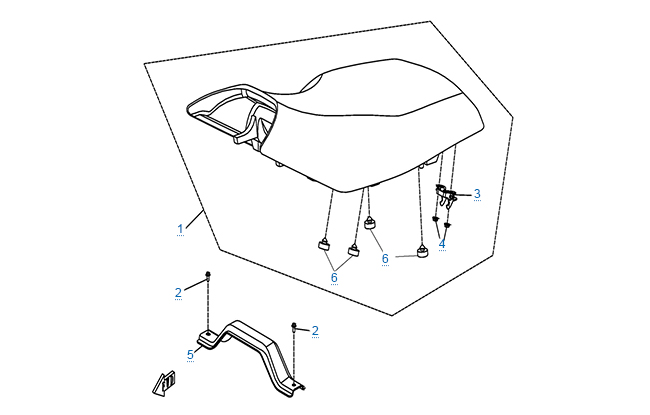 3
1
4
6
6
2
2
5