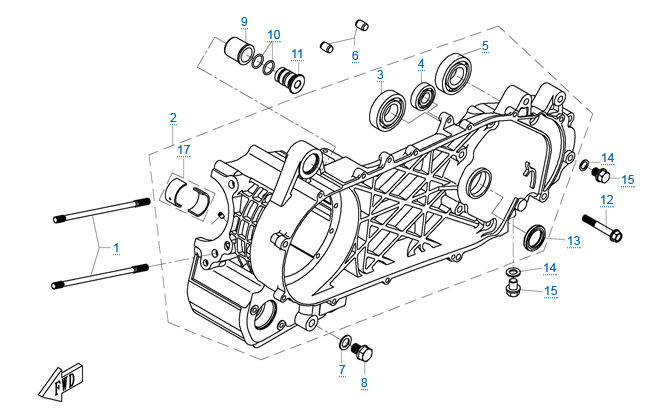 9
10
11
6
5
4
3
2
17
14
15
12
1
13
14
15
7
8
FWD