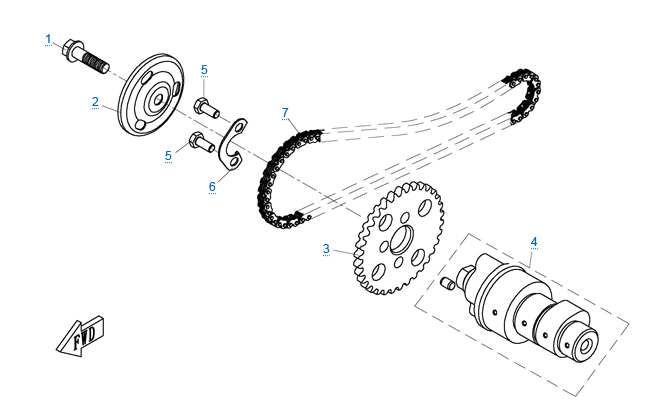 1
2
5
5
6
7
3
4
FWD