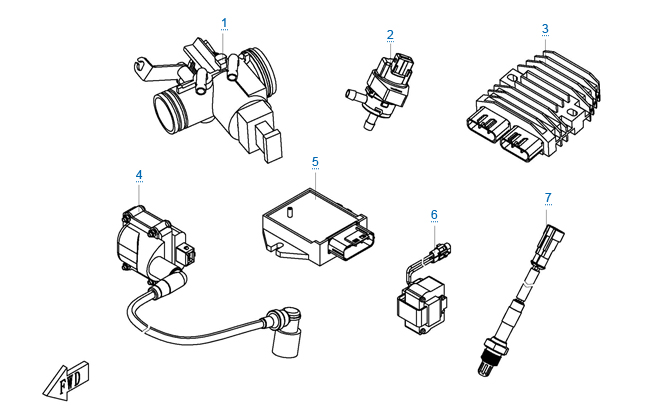 1
2
3
4
5
6
7
FWD