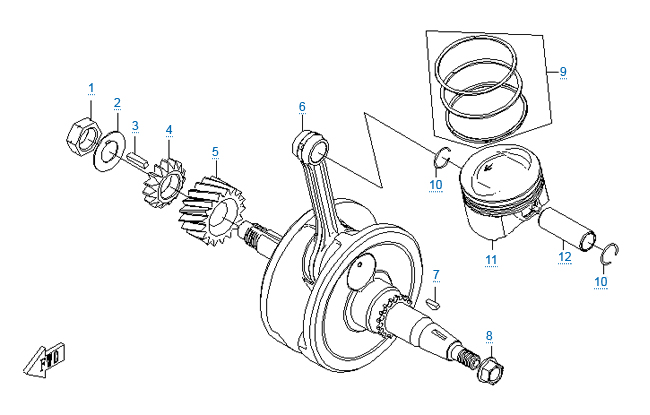 1
2
3
4
5
6
9
10
11
12
10
7
8
FWD