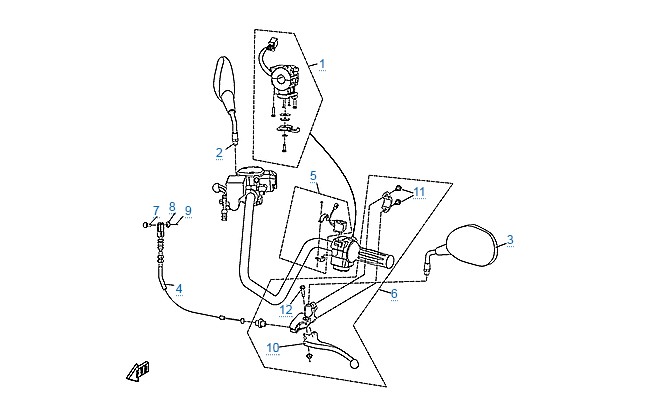 1
2
5
11
7
8
9
3
4
6
12
10