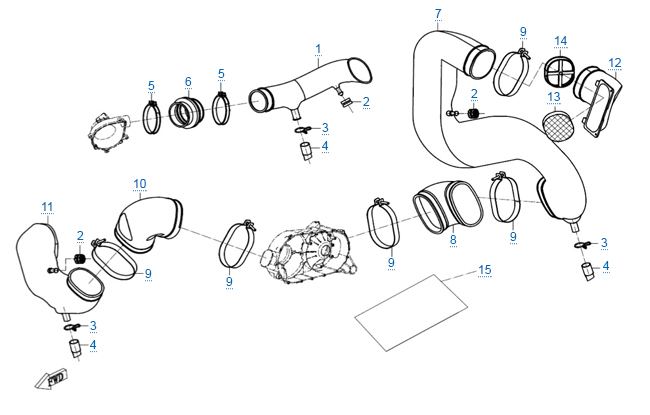 7
9
14
12
1
5
6
5
2
2
13
3
4
10
11
2
9
9
9
8
9
3
4
15
3
4
FWD