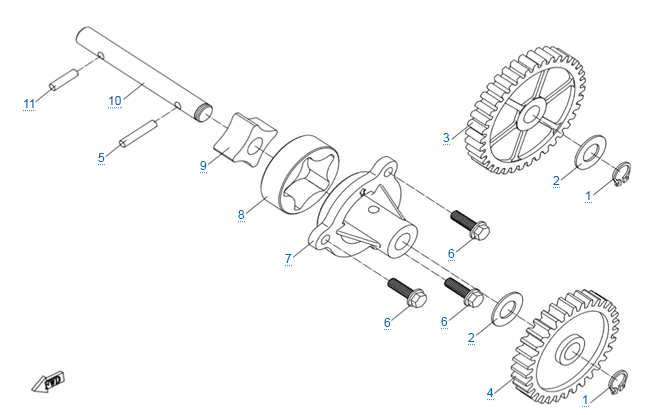 11
10
5
9
8
7
6
6
6
3
2
1
2
4
1
FWD