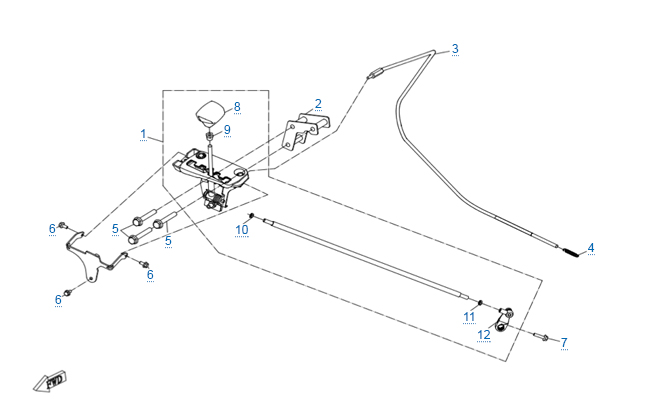 3
2
8
1
9
6
5
5
10
4
6
6
11
12
7
FWD