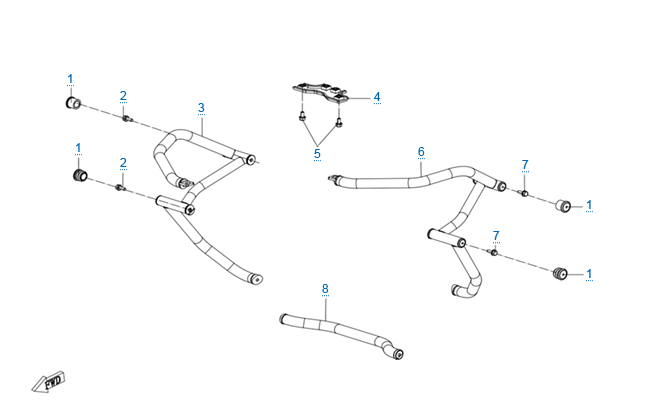 1
2
3
4
5
1
2
6
7
1
7
1
8
FWD