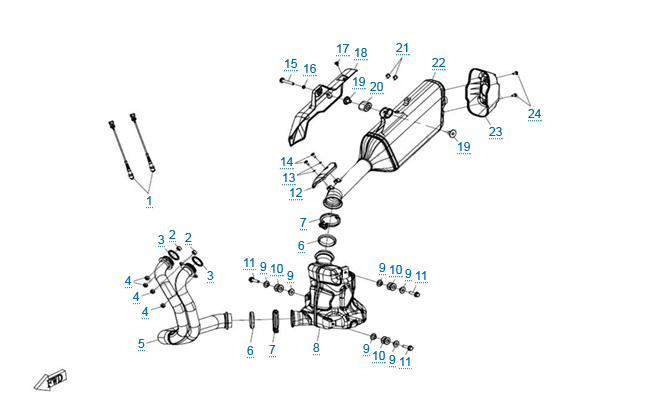 17 18
21
15 16
22
19 20
24
23
19
14
13
12
1
7
6
3 2 2
3
11 9 10 9
9 10 9 11
4
4
4
5
6
7
8
9
10 9 11
FWD