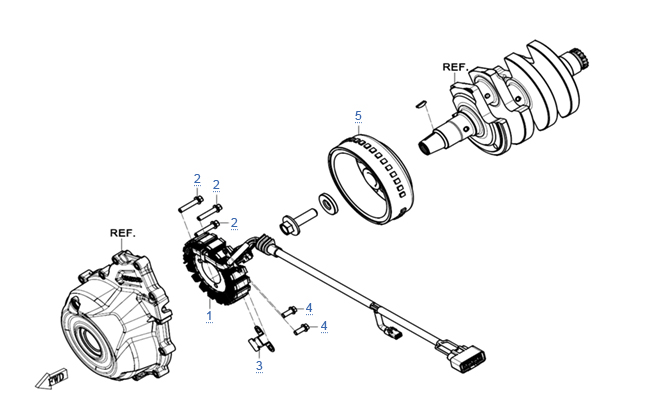 REF.
5
2
2
2
REF.
1
4
4
3
FWD