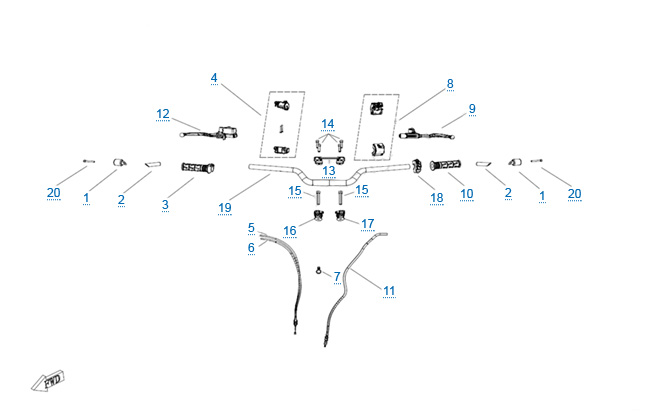 4
8
12
9
14
13
20
1
2
3
19
15
15
18
10
2
1
20
5
6
16
17
7
11
FWD