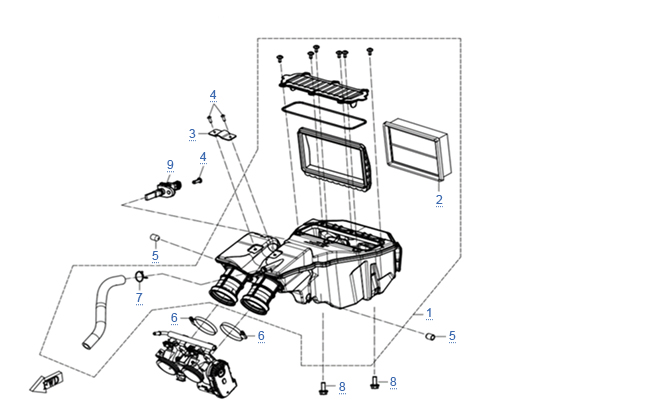 4
3
4
9
2
5
7
1
6
6
5
FWD
8
8