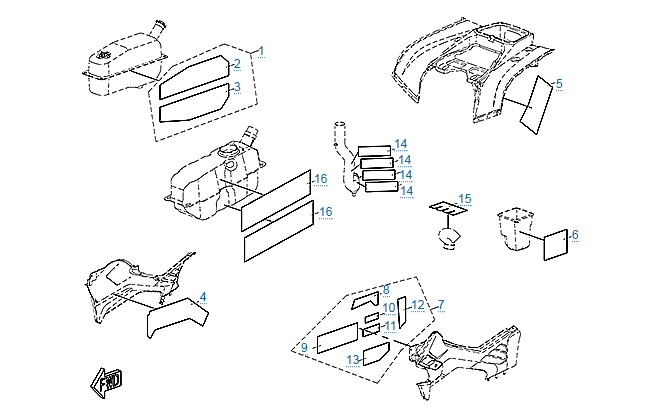 1
2
3
5
14
14
14
14
16
16
15
6
4
8
10
12
7
11
9
13
FWD