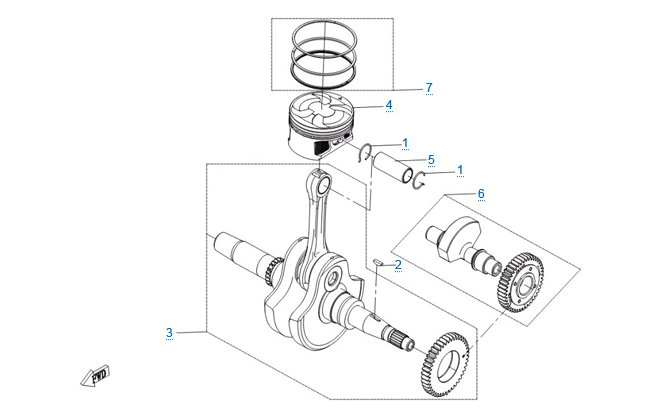 7
4
1
5
1
6
2
3
FWD