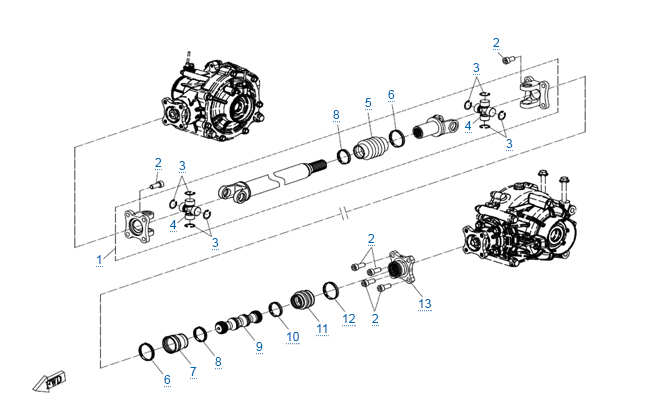 2
3
8
5
6
4
3
2
3
4
3
1
2
13
2
12
11
10
9
8
7
6
FWD