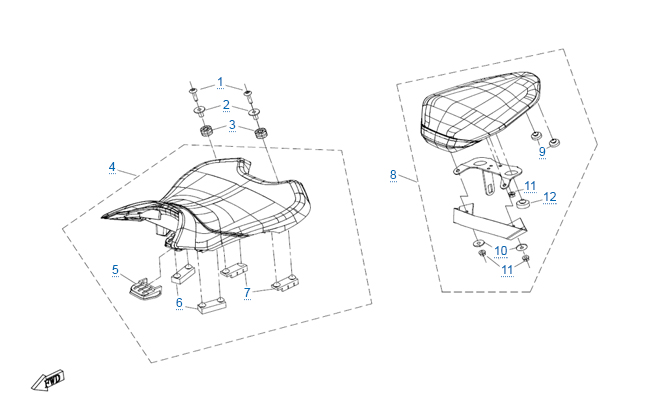 1
2
3
4
5
6
7
8
9
11
12
10
11
FWD