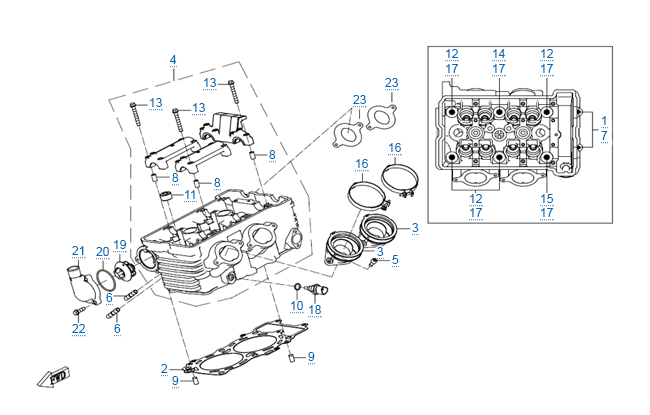 4
13
13
13
8
8
8
11
23
23
16
16
3
3
5
21
20
19
6
6
22
10
18
2
9
9
FWD
12
17
14
17
12
17
1
7
12
17
15
17