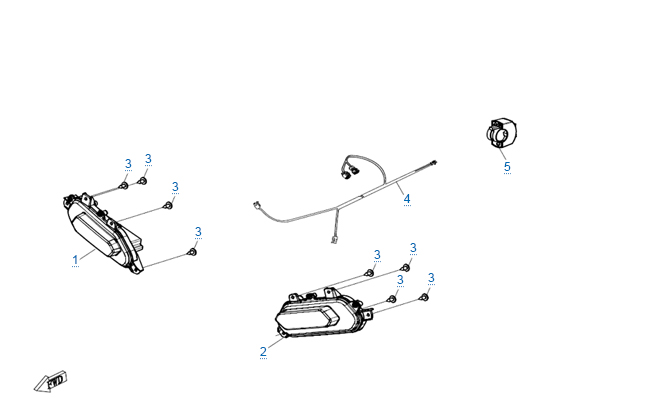 3
3
3
3
1
4
5
3
3
3
3
2
FWD