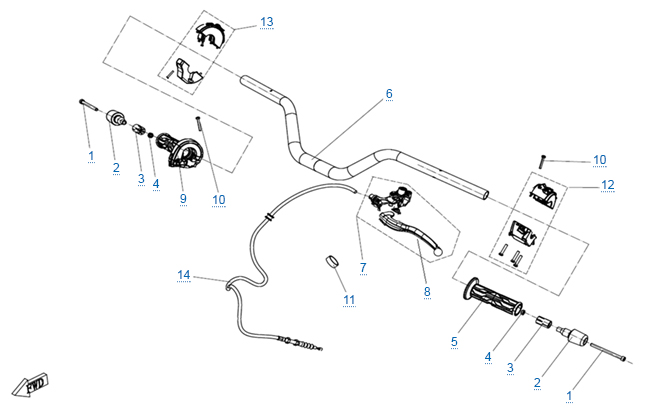 13
6
1
2
3
4
9
10
10
12
7
8
14
11
5
4
3
2
1
FWD