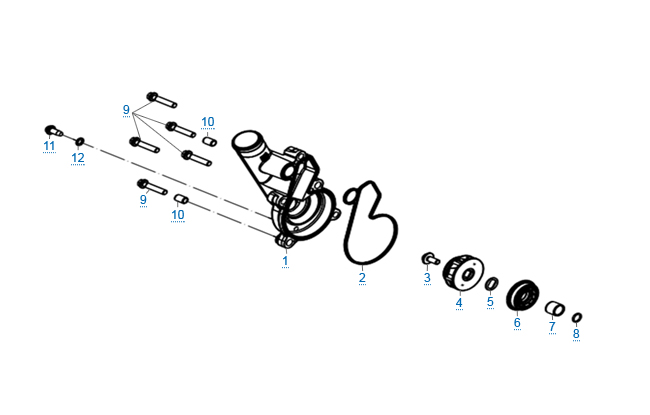 9
10
11
12
9
10
1
2
3
4
5
6
7
8