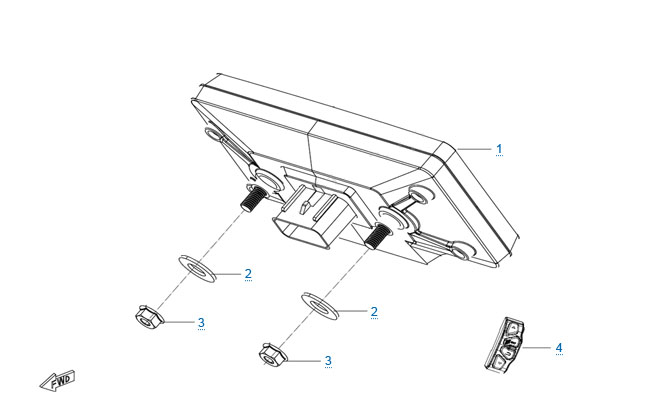 1
2
2
3
3
4
FWD