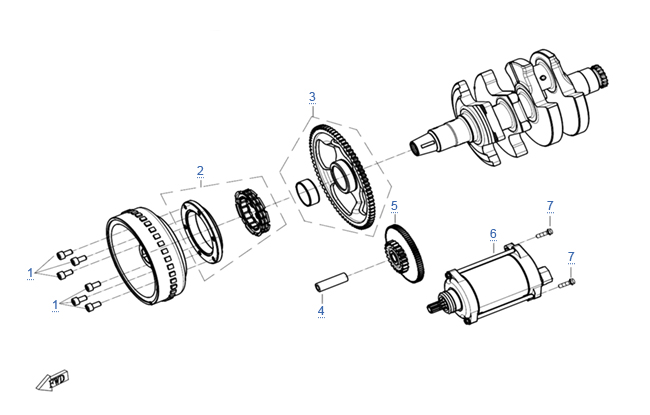 3
2
5
7
6
7
1
1
4
FWD