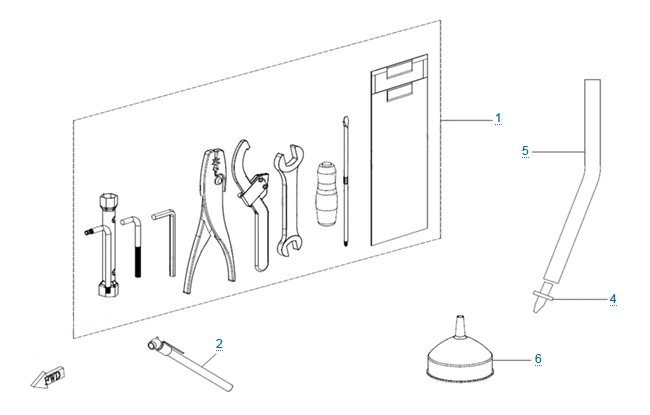 1
5
4
2
6
FWD