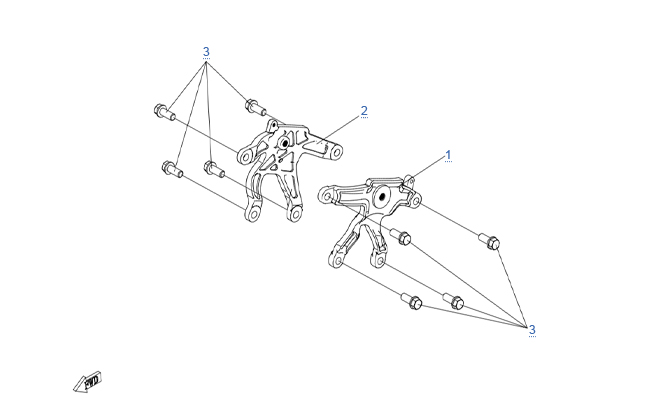 3
2
1
3
FWD