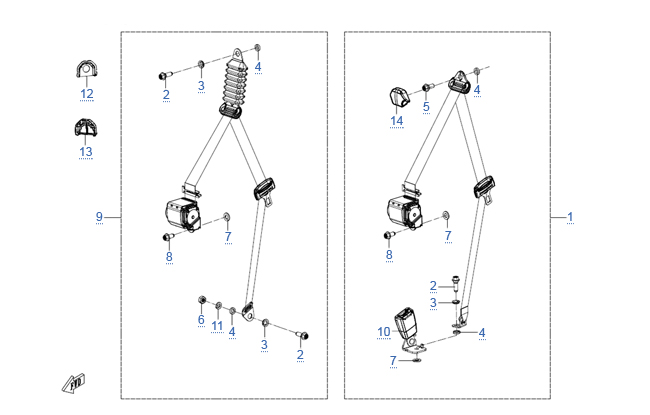 12
13
9
2
3
4
7
8
6
11
4
3
2
14
5
4
1
7
8
2
3
10
4
7
FWD